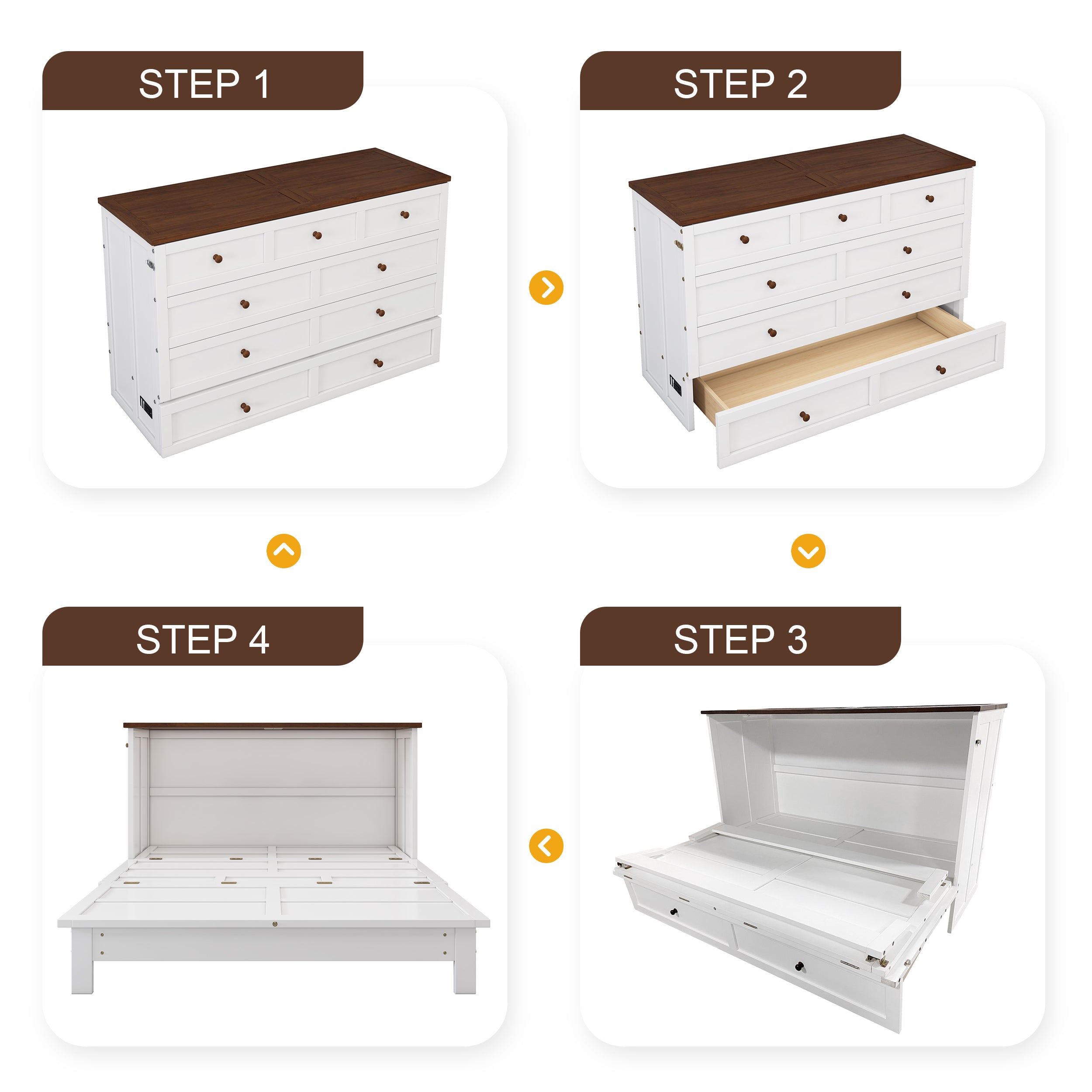 STEP 1

STEP 2

STEP 4

STEP 3