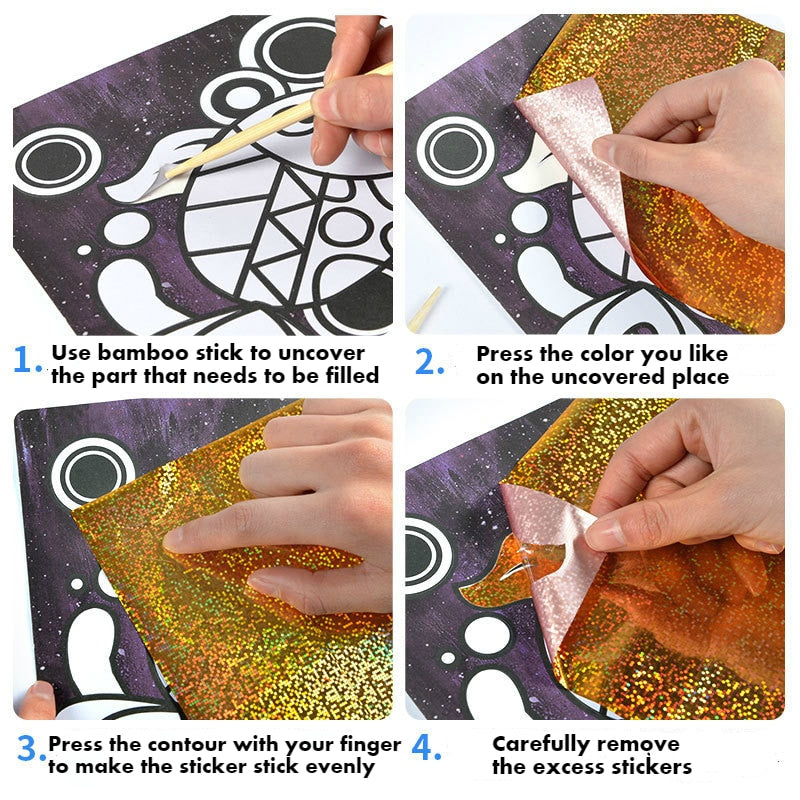 1. Use bamboo stick to uncover the part that needs to be filled

2. Press the color you like on the uncovered place

3. Press the contour with your finger to make the sticker stick evenly

4. Carefully remove the excess stickers